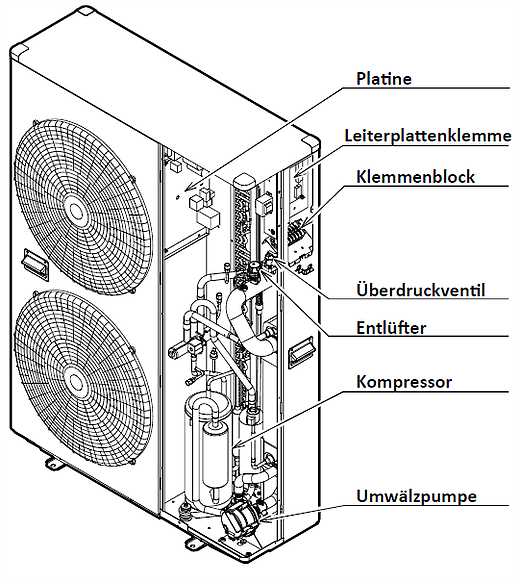 Platine
Leiterplattenklemme
Klemmenblock
Überdruckventil
Entlüfter
Kompressor
Umwälzpumpe